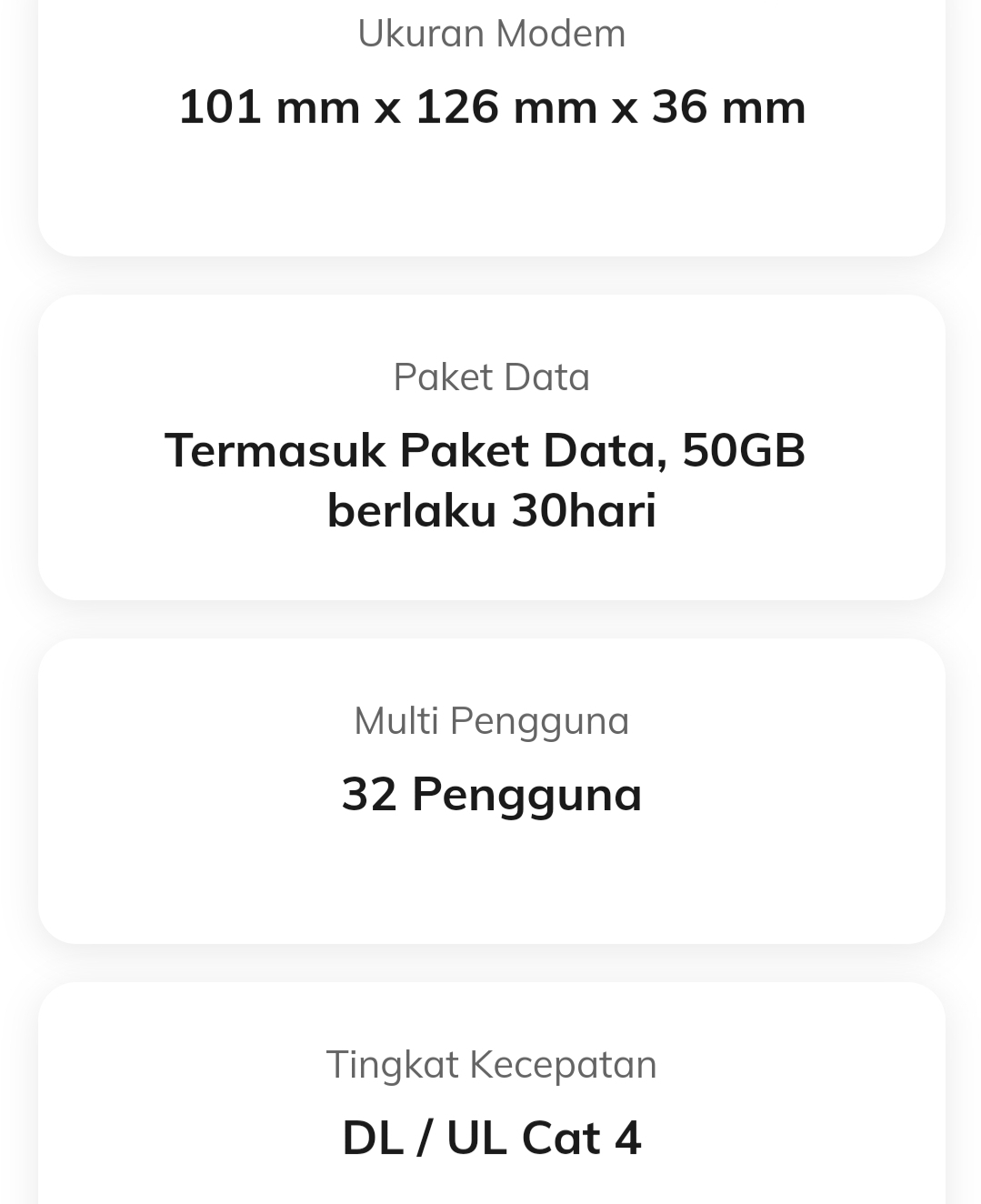 Ukuran Modem

101 mm x 126 mm x 36 mm

Paket Data

Termasuk Paket Data, 50GB berlaku 30hari

Multi Pengguna

32 Pengguna

Tingkat Kecepatan

DL / UL Cat 4