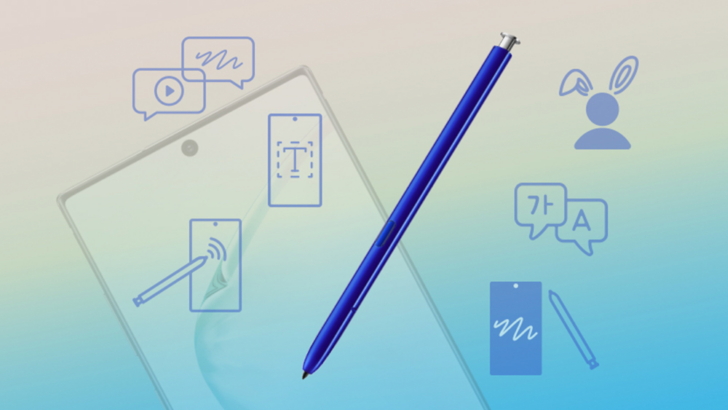 T

가

A